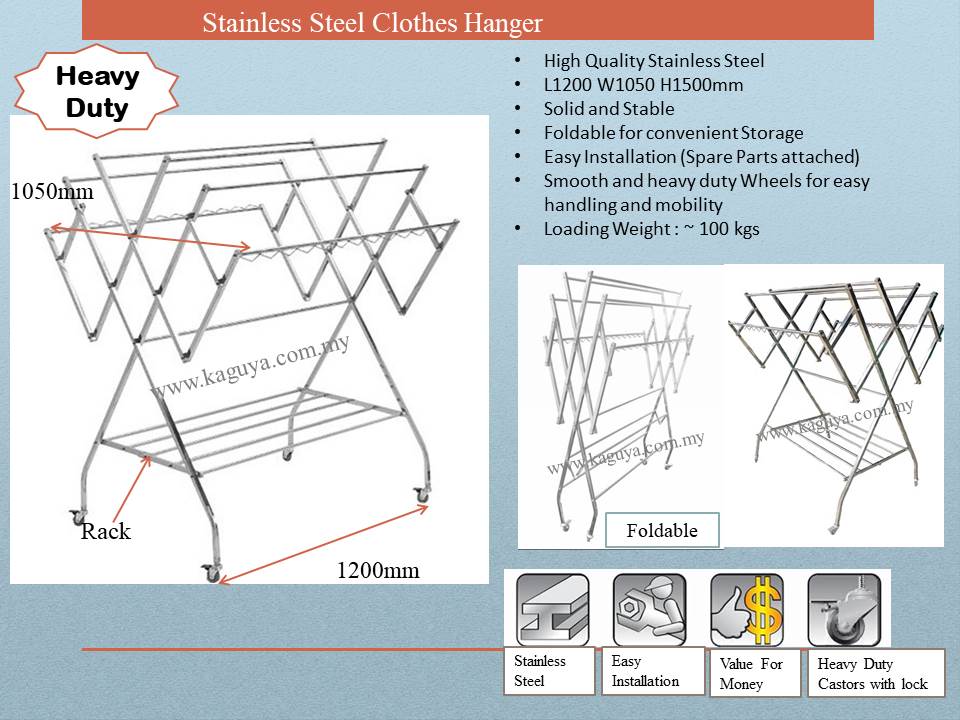 Stainless Steel Clothes Hanger

Heavy Duty

- High Quality Stainless Steel
- L1200 W1050 H1500mm
- Solid and Stable
- Foldable for convenient Storage
- Easy Installation (Spare Parts attached)
- Smooth and heavy duty Wheels for easy handling and mobility
- Loading Weight : ~ 100 kgs

1050mm

www.kaguya.com.my

Rack

1200mm

www.kaguya.com.my

Foldable

www.kaguya.com.my

Stainless Steel

Easy Installation

Value For Money

Heavy Duty Castors with lock